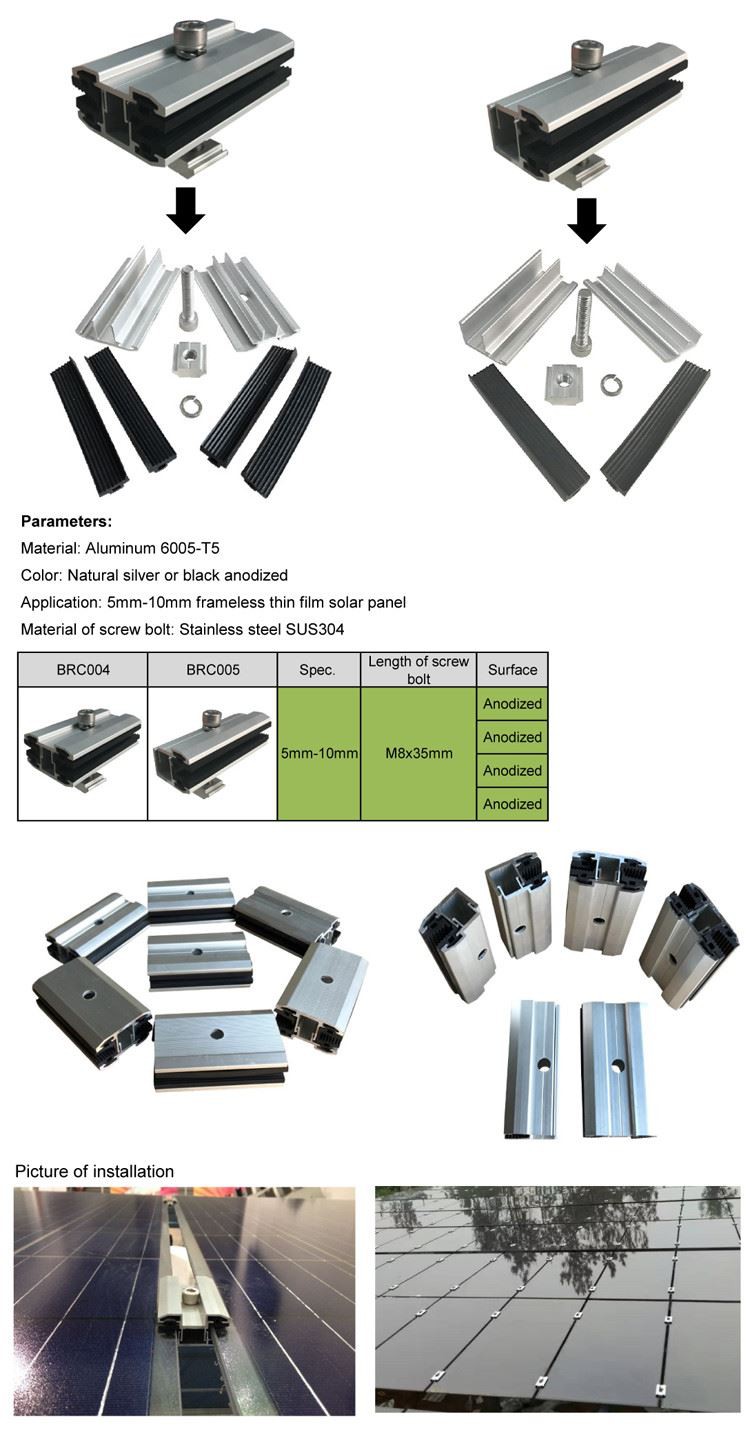 **Parameters:**

Material: Aluminum 6005-T5

Color: Natural silver or black anodized

Application: 5mm-10mm frameless thin film solar panel

Material of screw bolt: Stainless steel SUS304

| BRC004 | BRC005 | Spec. | Length of screw bolt | Surface |
|---|---|---|---|---|
| | | 5mm-10mm | M8x35mm | Anodized |
| | | | | Anodized |
| | | | | Anodized |
| | | | | Anodized |

Picture of installation