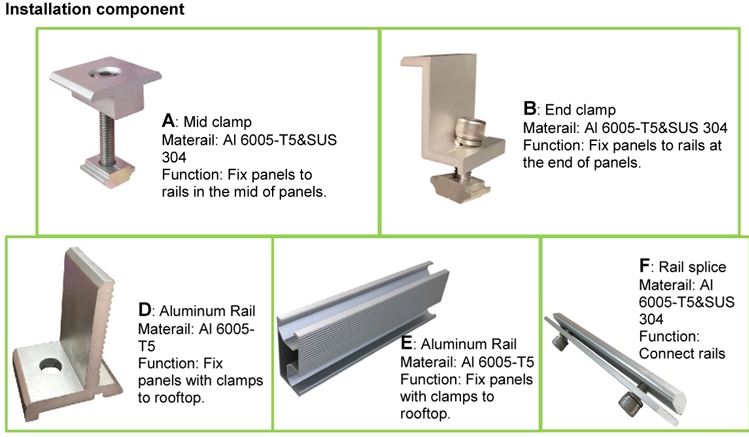 Installation component

A: Mid clamp
Materail: Al 6005-T5&SUS 304
Function: Fix panels to rails in the mid of panels.

B: End clamp
Materail: Al 6005-T5&SUS 304
Function: Fix panels to rails at the end of panels.

D: Aluminum Rail
Materail: Al 6005-T5
Function: Fix panels with clamps to rooftop.

E: Aluminum Rail
Materail: Al 6005-T5
Function: Fix panels with clamps to rooftop.

F: Rail splice
Materail: Al 6005-T5&SUS 304
Function: Connect rails